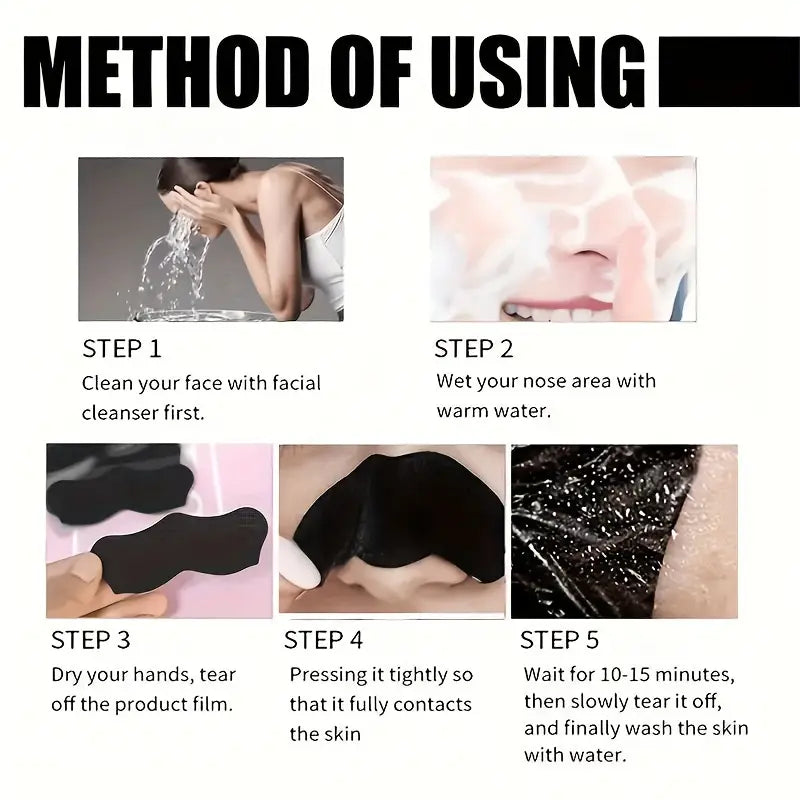 METHOD OF USING

STEP 1
Clean your face with facial cleanser first.

STEP 2
Wet your nose area with warm water.

STEP 3
Dry your hands, tear off the product film.

STEP 4
Pressing it tightly so that it fully contacts the skin

STEP 5
Wait for 10-15 minutes, then slowly tear it off, and finally wash the skin with water.