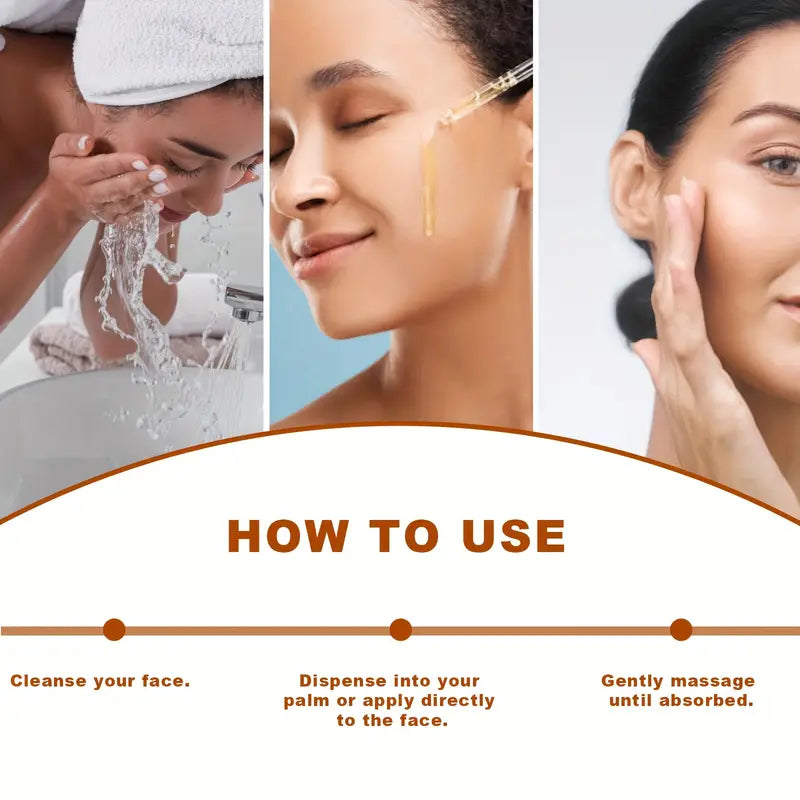 HOW TO USE

Cleanse your face.

Dispense into your palm or apply directly to the face.

Gently massage until absorbed.